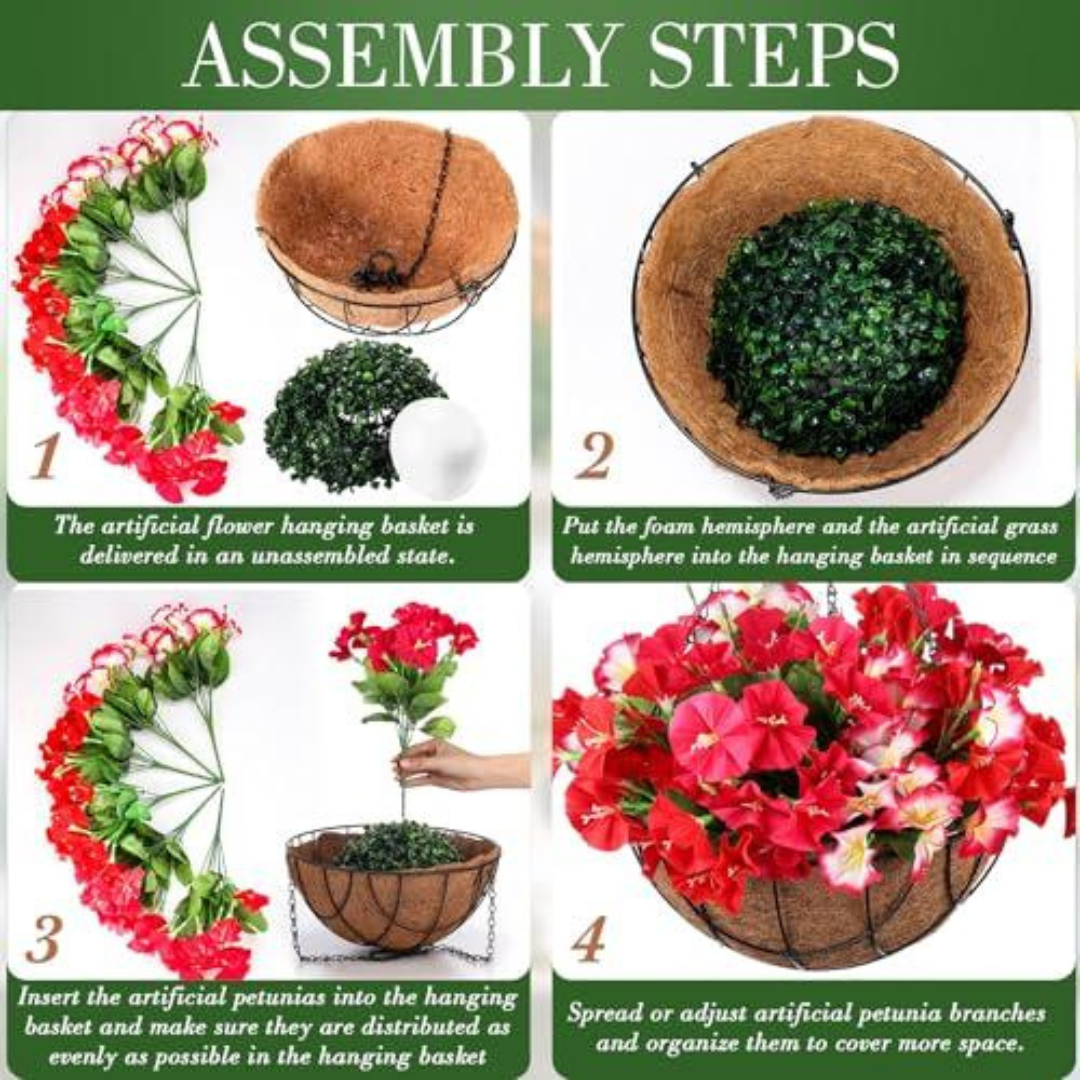 ASSEMBLY STEPS

1

The artificial flower hanging basket is delivered in an unassembled state.

2

Put the foam hemisphere and the artificial grass hemisphere into the hanging basket in sequence

3

Insert the artificial petunias into the hanging basket and make sure they are distributed as evenly as possible in the hanging basket

4

Spread or adjust artificial petunia branches and organize them to cover more space.