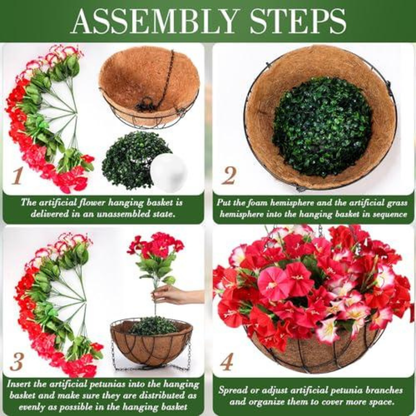 ASSEMBLY STEPS

1

The artificial flower hanging basket is delivered in an unassembled state.

2

Put the foam hemisphere and the artificial grass hemisphere into the hanging basket in sequence

3

Insert the artificial petunias into the hanging basket and make sure they are distributed as evenly as possible in the hanging basket

4

Spread or adjust artificial petunia branches and organize them to cover more space.