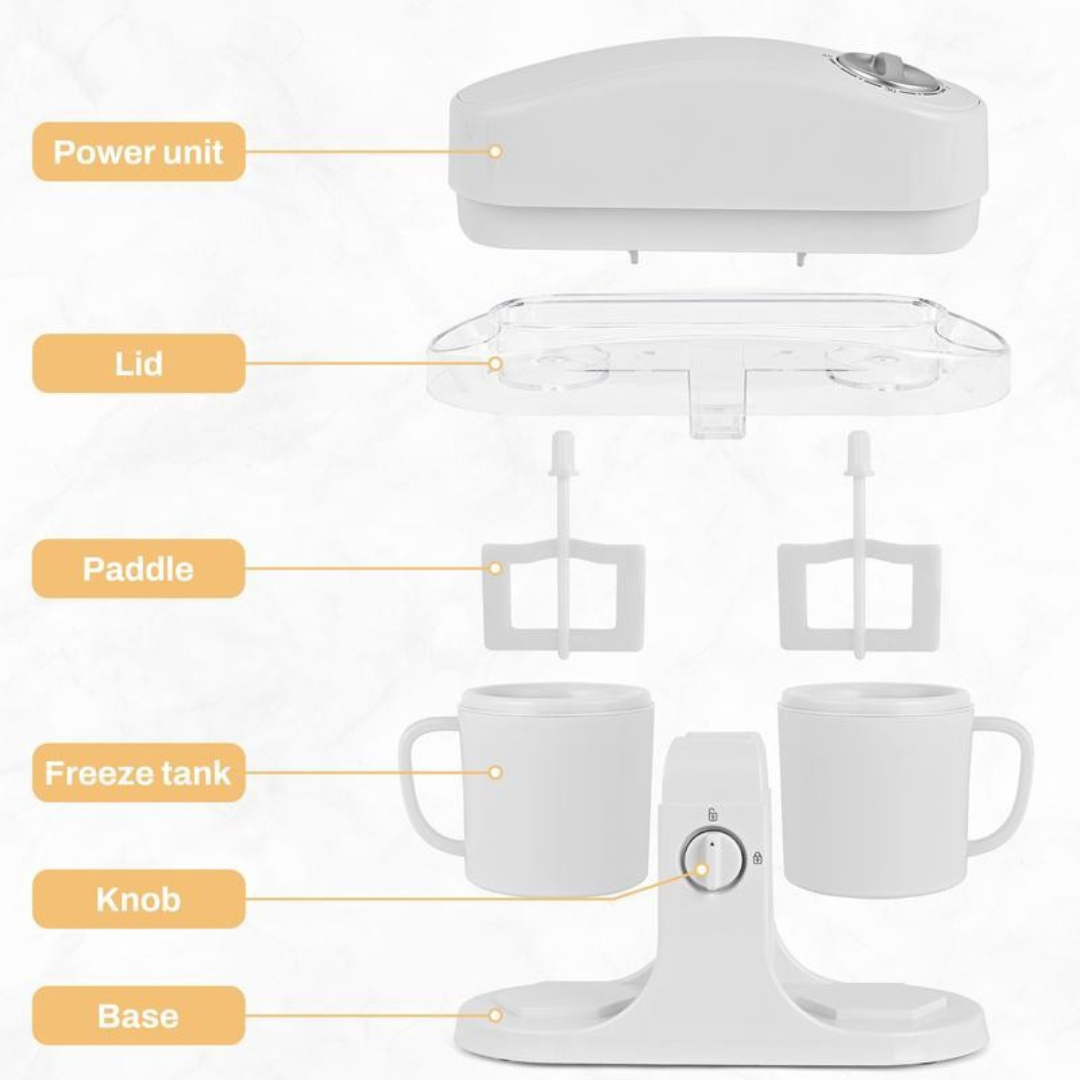 Power unit

Lid

Paddle

Freeze tank

Knob

Base