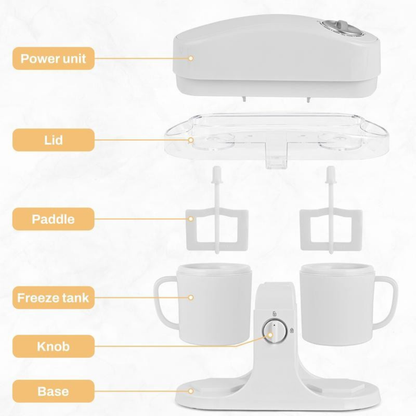 Power unit

Lid

Paddle

Freeze tank

Knob

Base